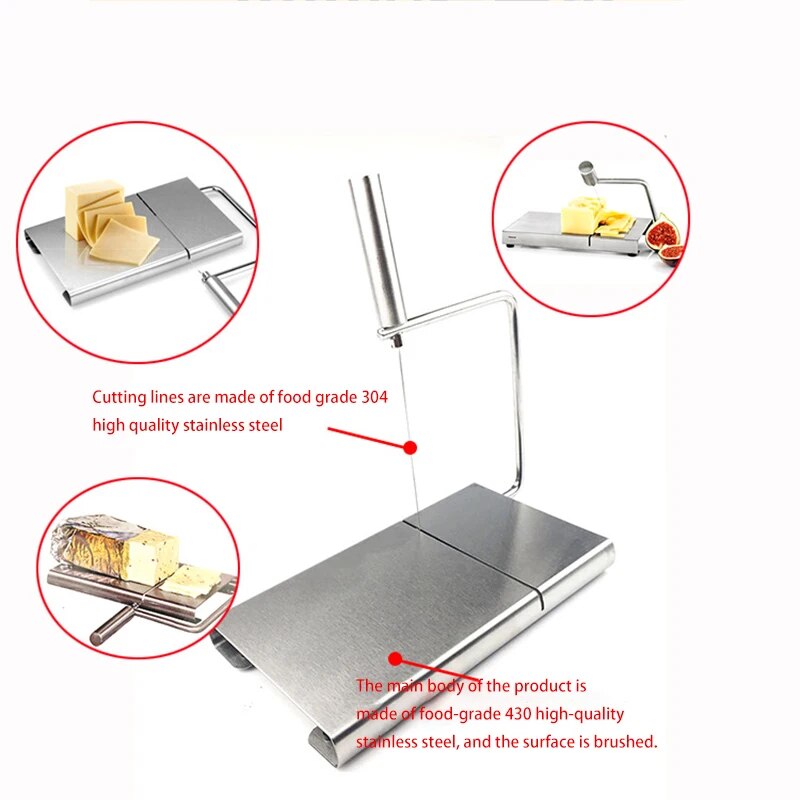 Cutting lines are made of food grade 304 high quality stainless steel

The main body of the product is made of food-grade 430 high-quality stainless steel, and the surface is brushed.