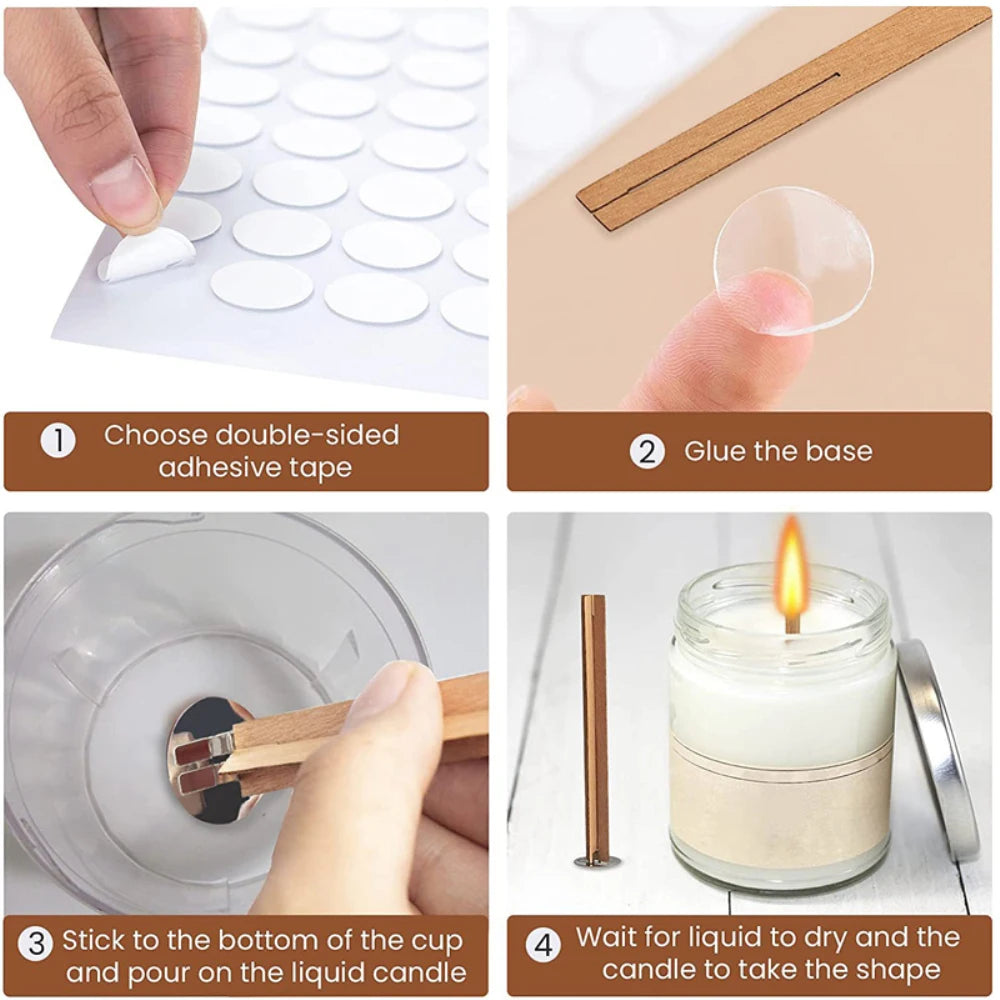 1 Choose double-sided adhesive tape

2 Glue the base

3 Stick to the bottom of the cup and pour on the liquid candle

4 Wait for liquid to dry and the candle to take the shape